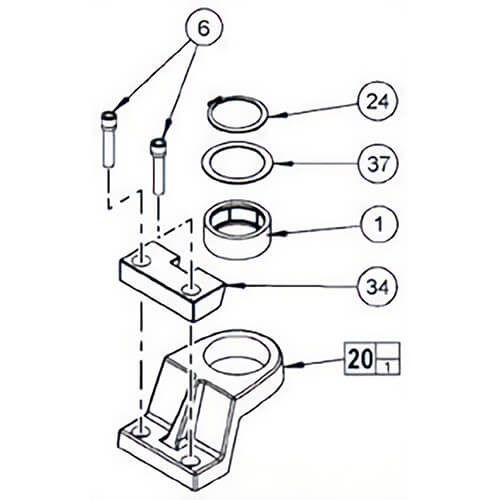 6
24
37
1
34
20
1